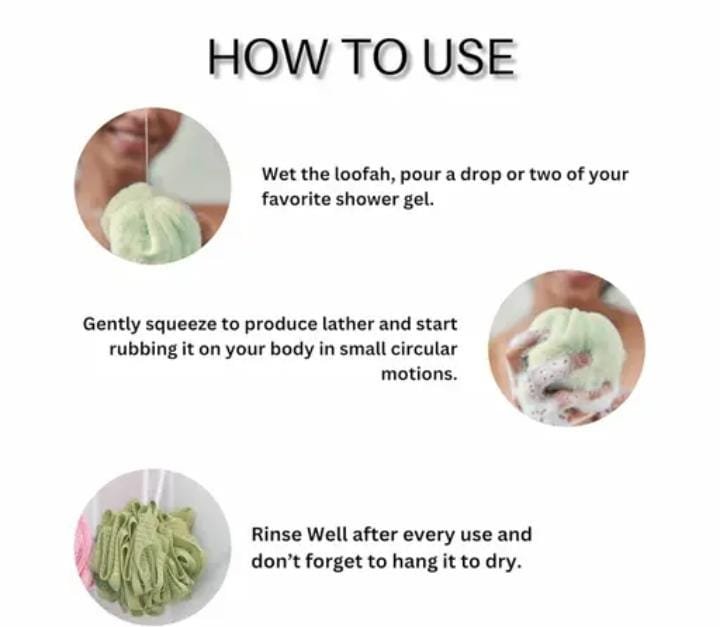 HOW TO USE

Wet the loofah, pour a drop or two of your favorite shower gel.

Gently squeeze to produce lather and start rubbing it on your body in small circular motions.

Rinse Well after every use and don't forget to hang it to dry.